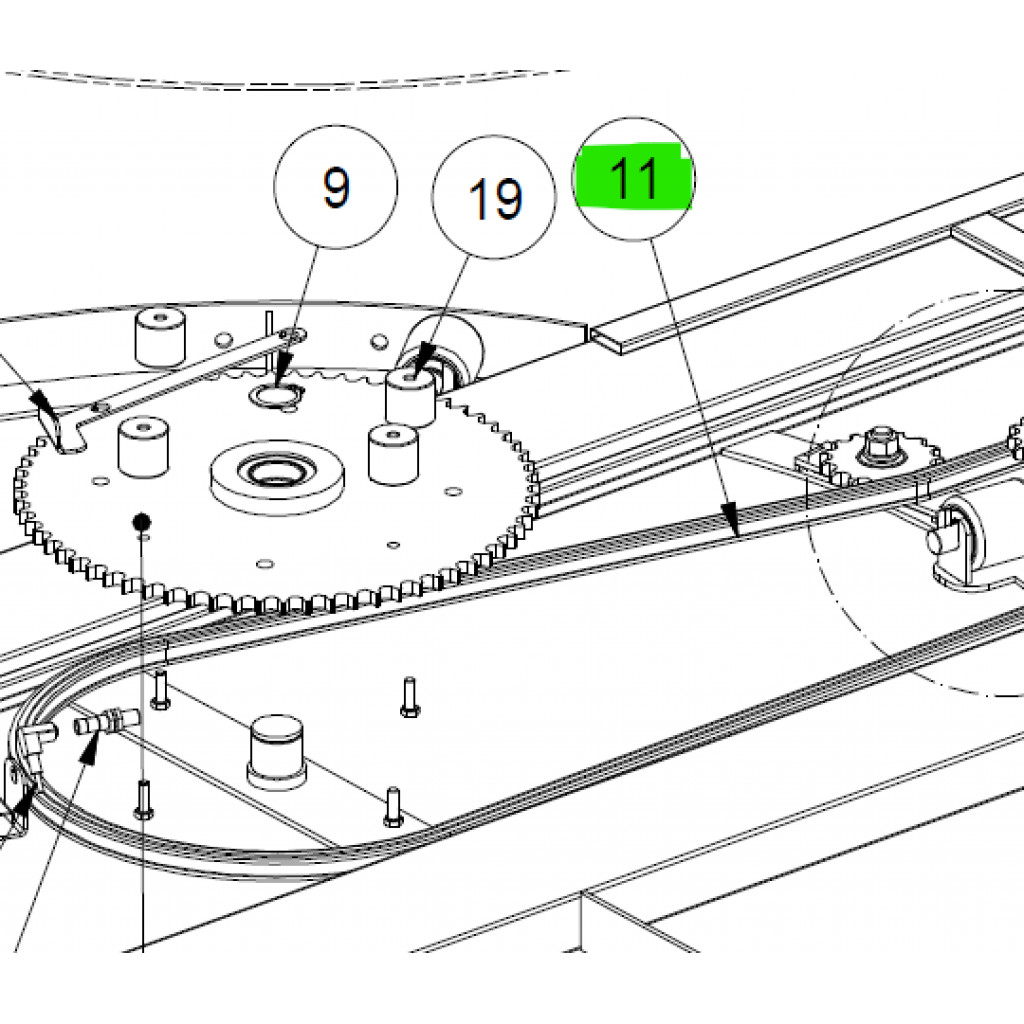 9
19
11