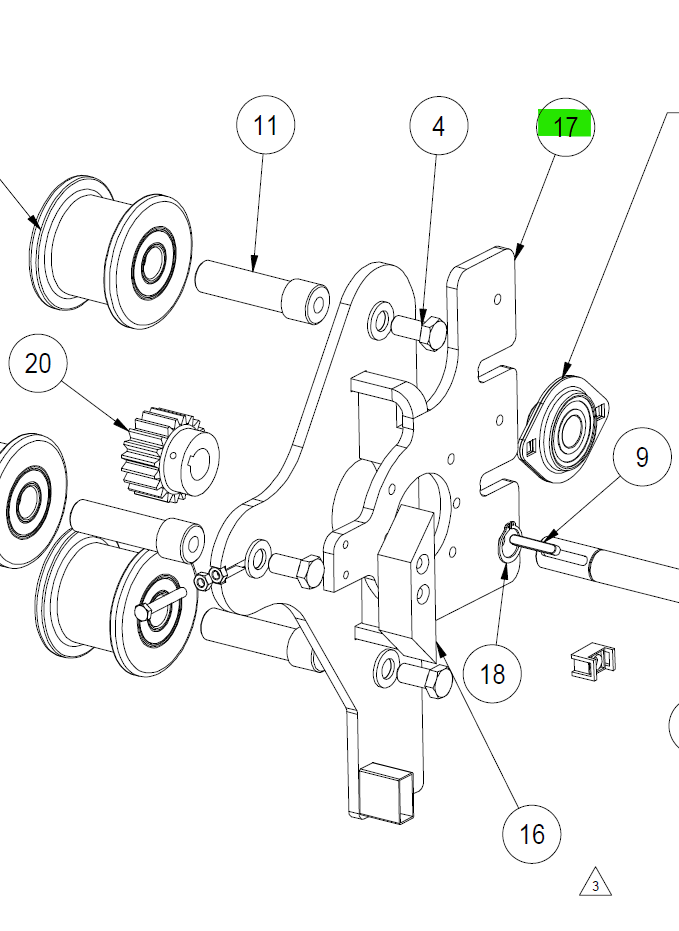 11
4
17
20
9
18
16
3